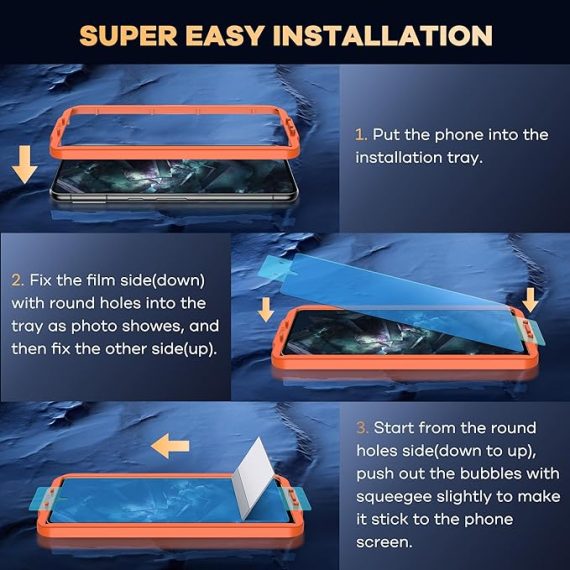 SUPER EASY INSTALLATION

1. Put the phone into the installation tray.

2. Fix the film side(down) with round holes into the tray as photo showes, and then fix the other side(up).

3. Start from the round holes side(down to up), push out the bubbles with squeegee slightly to make it stick to the phone screen.